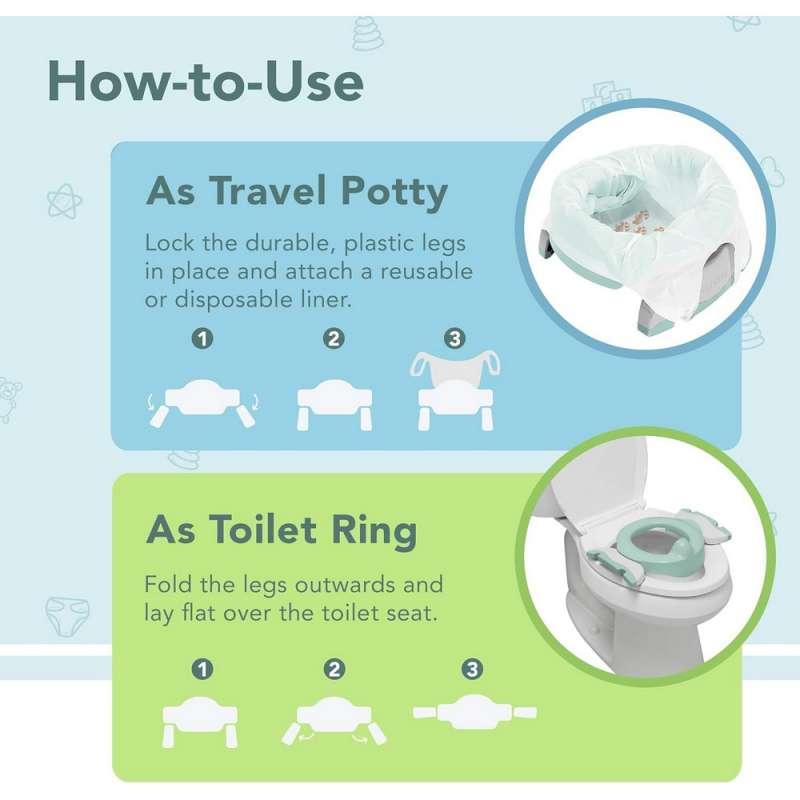 How-to-Use

As Travel Potty

Lock the durable, plastic legs in place and attach a reusable or disposable liner.

1 2 3

As Toilet Ring

Fold the legs outwards and lay flat over the toilet seat.

1 2 3